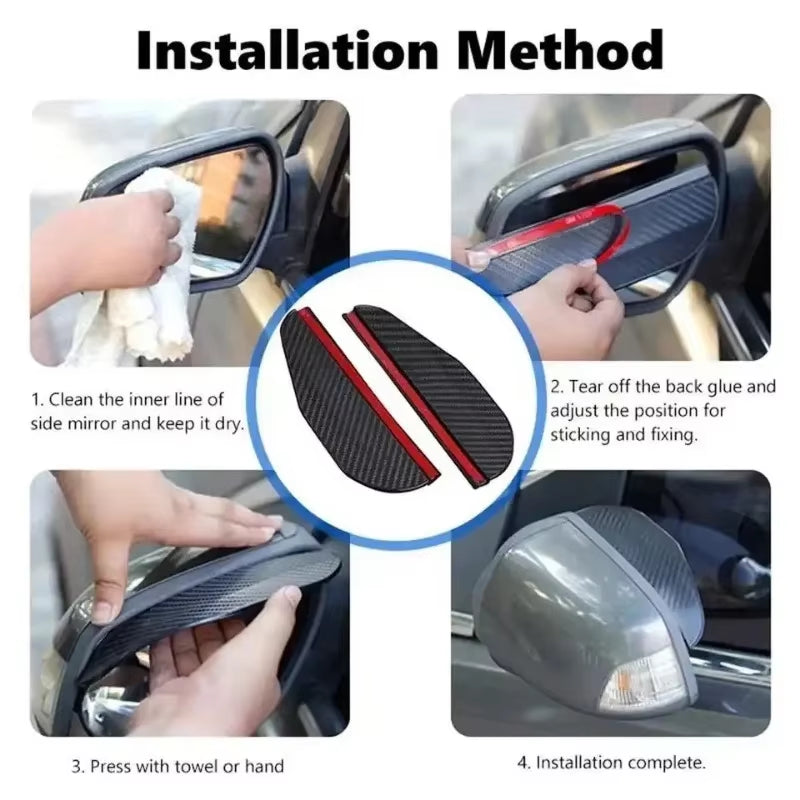 Installation Method

1. Clean the inner line of side mirror and keep it dry.

2. Tear off the back glue and adjust the position for sticking and fixing.

3. Press with towel or hand

4. Installation complete.