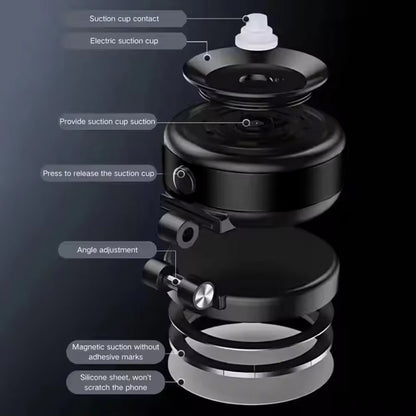 Suction cup contact

Electric suction cup

Provide suction cup suction

Press to release the suction cup

Angle adjustment

Magnetic suction without adhesive marks

Silicone sheet, won't scratch the phone